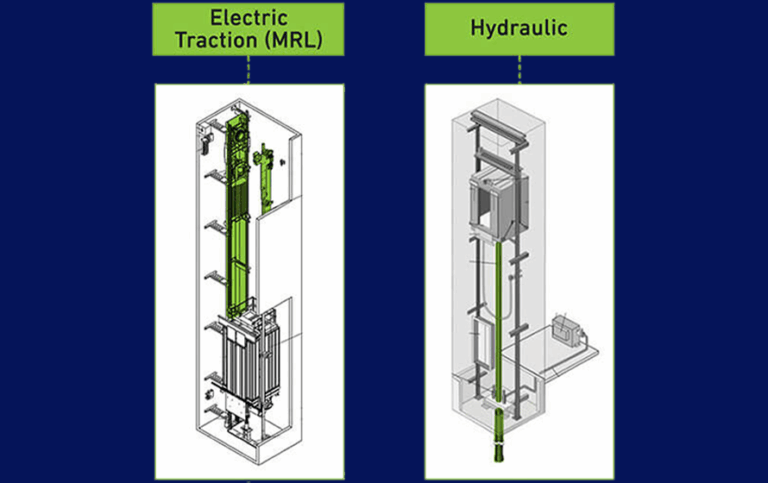 Electric Traction (MRL)

Hydraulic